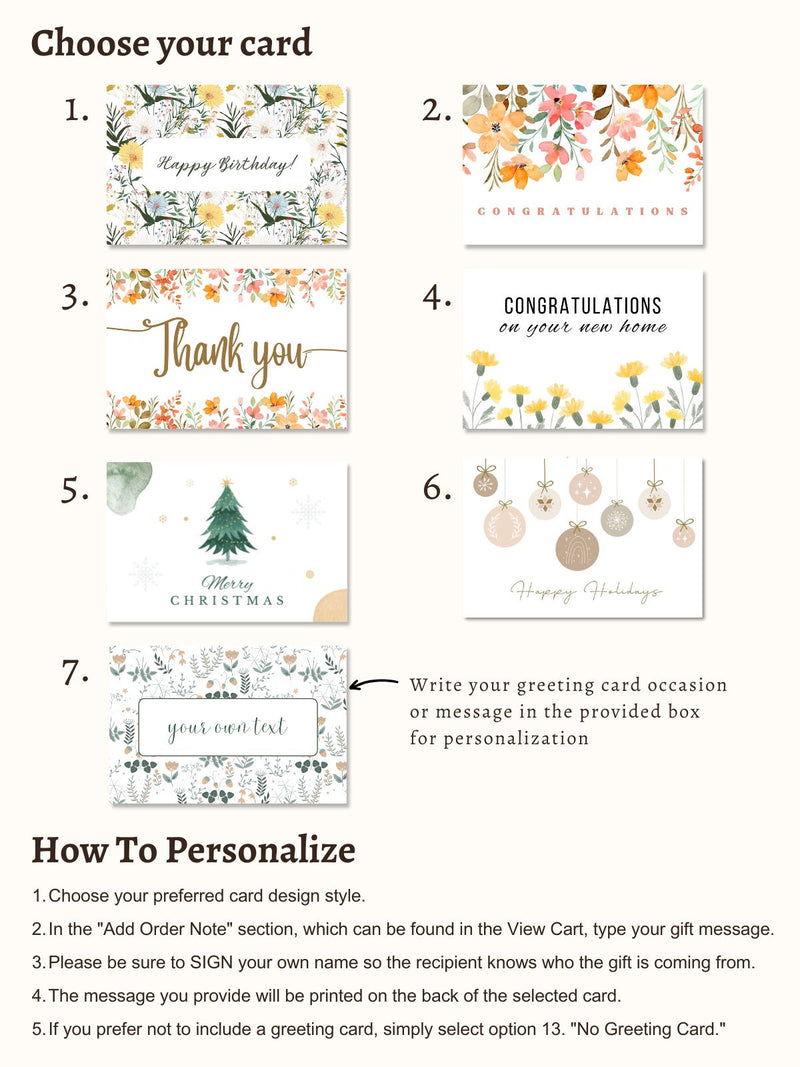 Choose your card

1.

Happy Birthday!

2.

CONGRATULATIONS

3.

Thank you

4.

CONGRATULATIONS
on your new home

5.

Merry
CHRISTMAS

6.

Happy Holidays

7.

your own text

Write your greeting card occasion or message in the provided box for personalization

How To Personalize

1. Choose your preferred card design style.

2. In the "Add Order Note" section, which can be found in the View Cart, type your gift message.

3. Please be sure to SIGN your own name so the recipient knows who the gift is coming from.

4. The message you provide will be printed on the back of the selected card.

5. If you prefer not to include a greeting card, simply select option 13. "No Greeting Card."