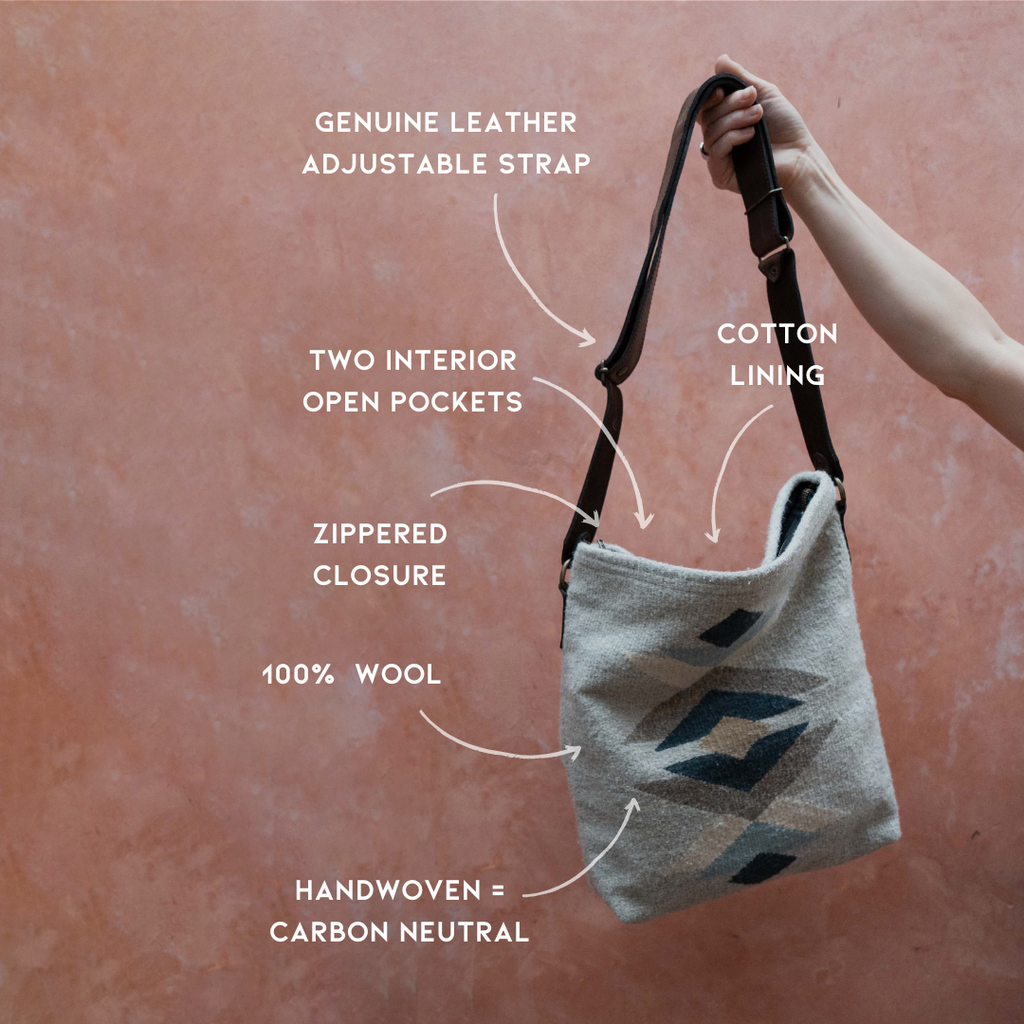 GENUINE LEATHER
ADJUSTABLE STRAP

TWO INTERIOR
OPEN POCKETS

COTTON
LINING

ZIPPERED
CLOSURE

100% WOOL

HANDWOVEN =
CARBON NEUTRAL