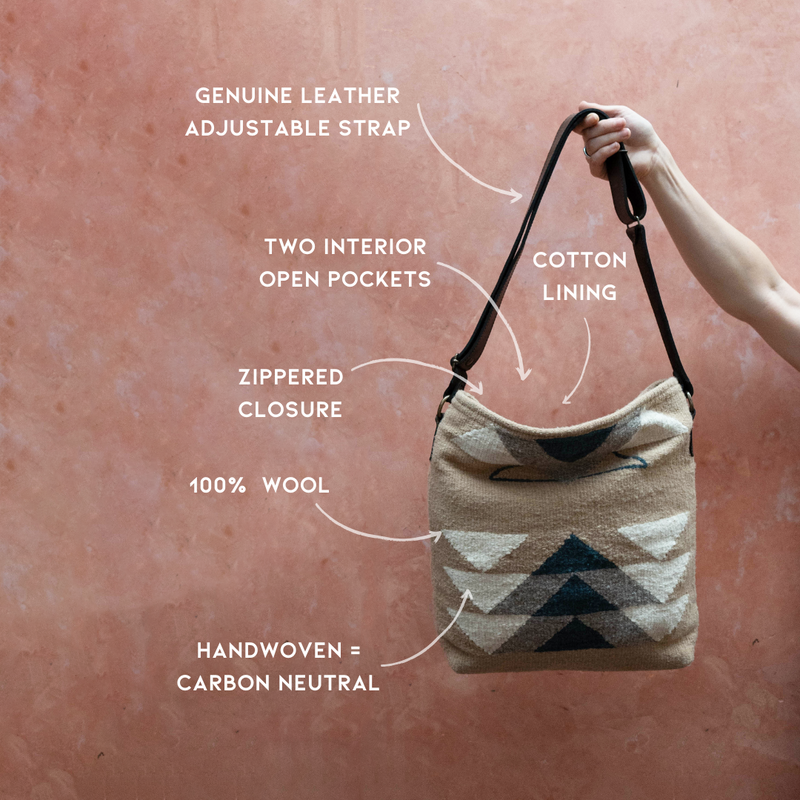 GENUINE LEATHER ADJUSTABLE STRAP

TWO INTERIOR OPEN POCKETS

COTTON LINING

ZIPPERED CLOSURE

100% WOOL

HANDWOVEN = CARBON NEUTRAL