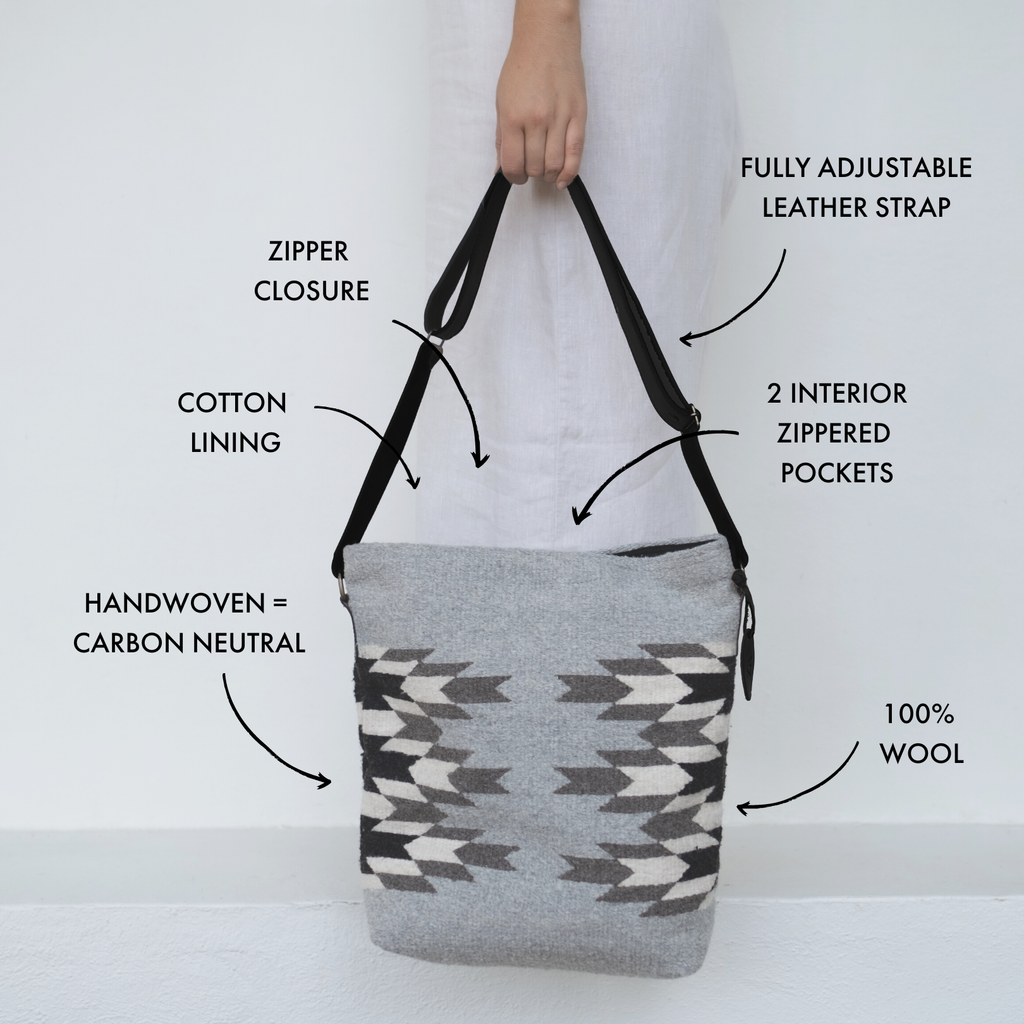 FULLY ADJUSTABLE LEATHER STRAP

ZIPPER CLOSURE

COTTON LINING

2 INTERIOR ZIPPERED POCKETS

HANDWOVEN = CARBON NEUTRAL

100% WOOL