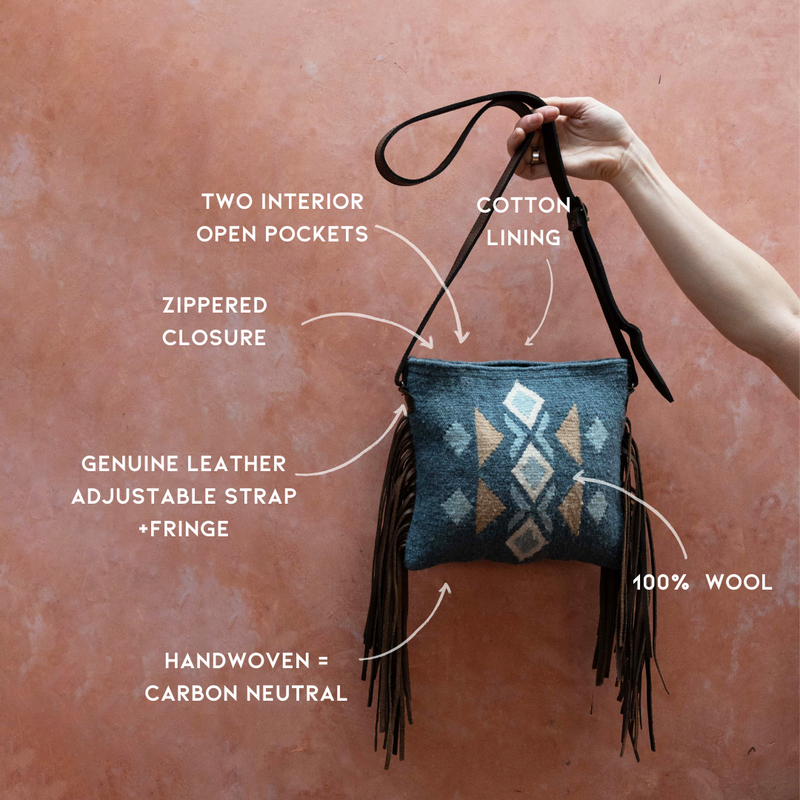 TWO INTERIOR OPEN POCKETS

COTTON LINING

ZIPPERED CLOSURE

GENUINE LEATHER ADJUSTABLE STRAP +FRINGE

100% WOOL

HANDWOVEN = CARBON NEUTRAL