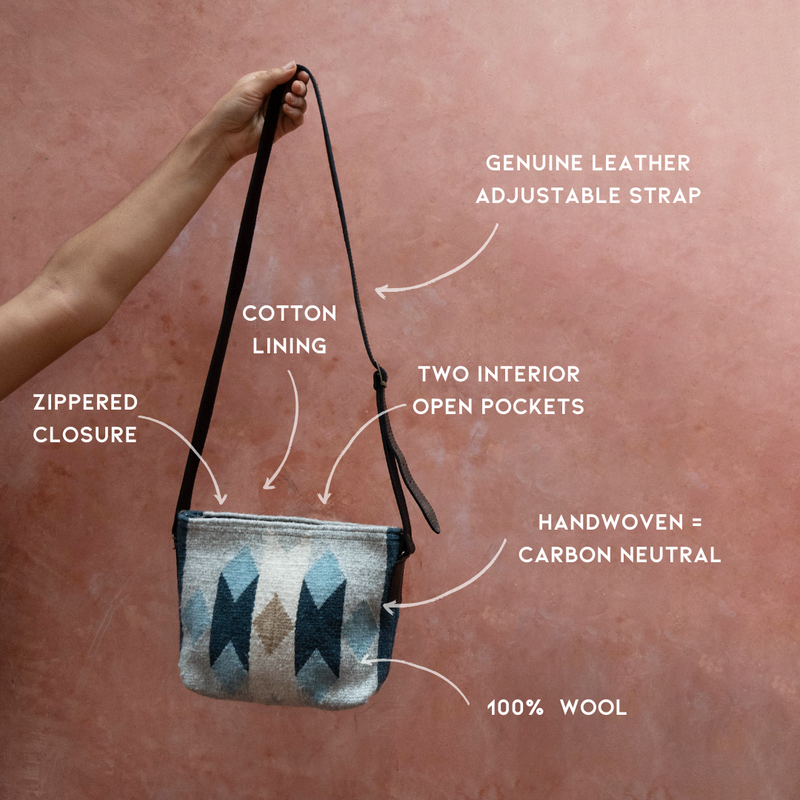 GENUINE LEATHER ADJUSTABLE STRAP

COTTON LINING

TWO INTERIOR OPEN POCKETS

ZIPPERED CLOSURE

HANDWOVEN = CARBON NEUTRAL

100% WOOL