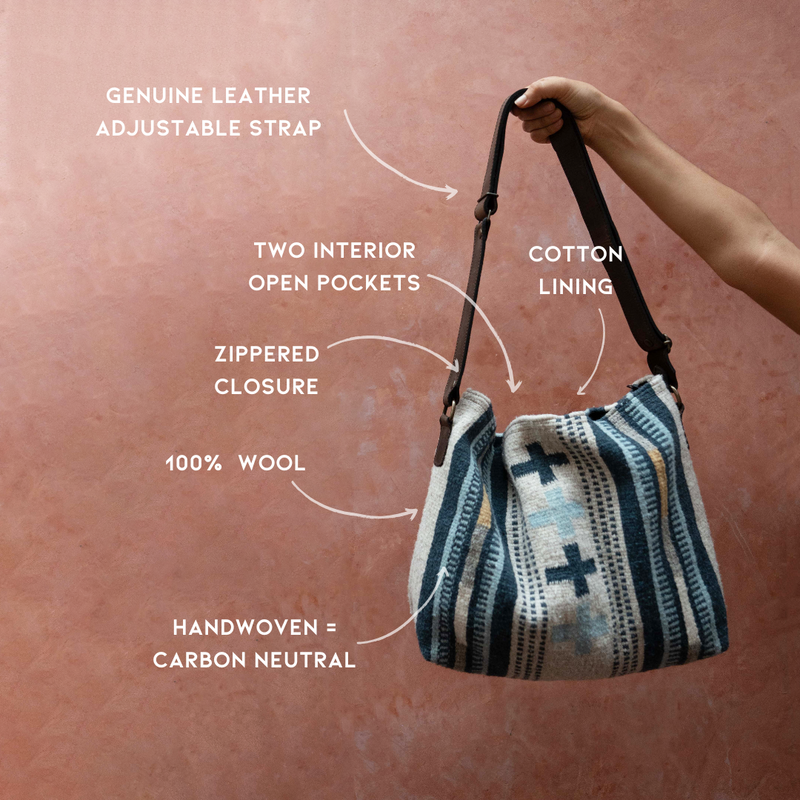 GENUINE LEATHER
ADJUSTABLE STRAP

TWO INTERIOR
OPEN POCKETS

COTTON
LINING

ZIPPERED
CLOSURE

100% WOOL

HANDWOVEN =
CARBON NEUTRAL