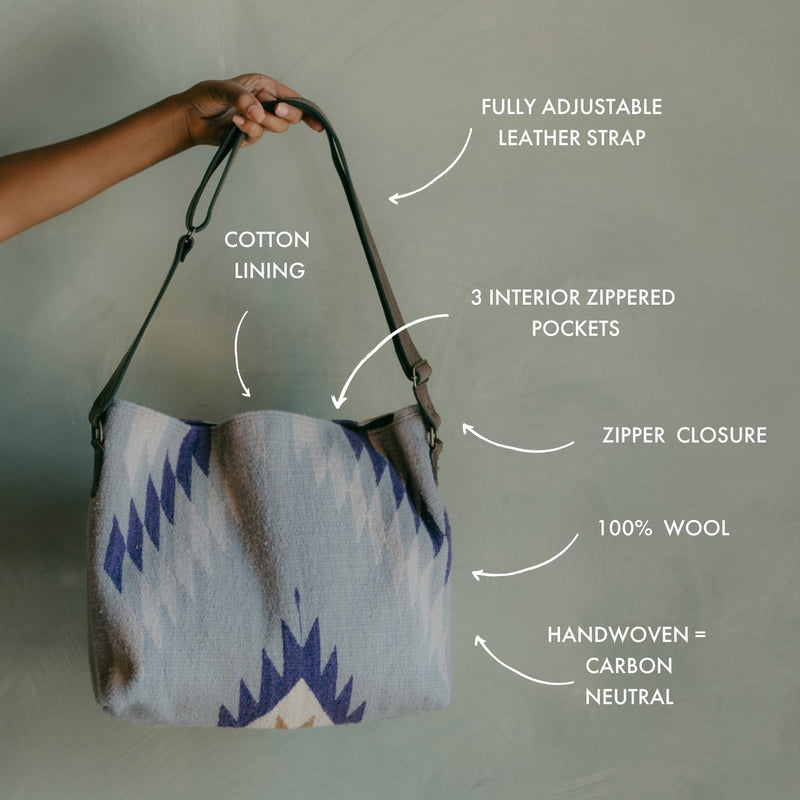 FULLY ADJUSTABLE LEATHER STRAP

COTTON LINING

3 INTERIOR ZIPPERED POCKETS

ZIPPER CLOSURE

100% WOOL

HANDWOVEN = CARBON NEUTRAL