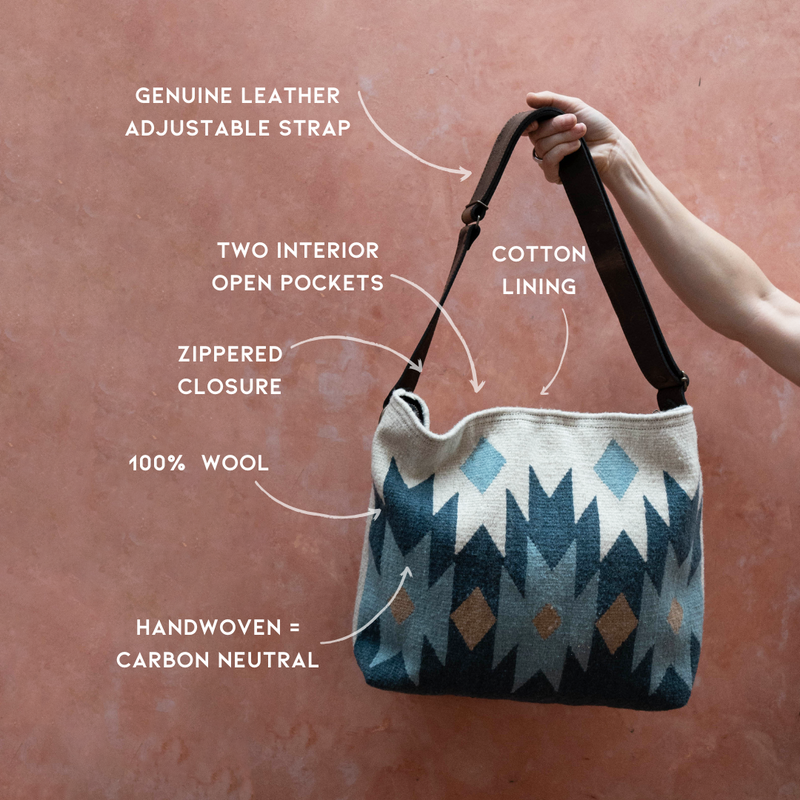 GENUINE LEATHER ADJUSTABLE STRAP

TWO INTERIOR OPEN POCKETS

COTTON LINING

ZIPPERED CLOSURE

100% WOOL

HANDWOVEN = CARBON NEUTRAL